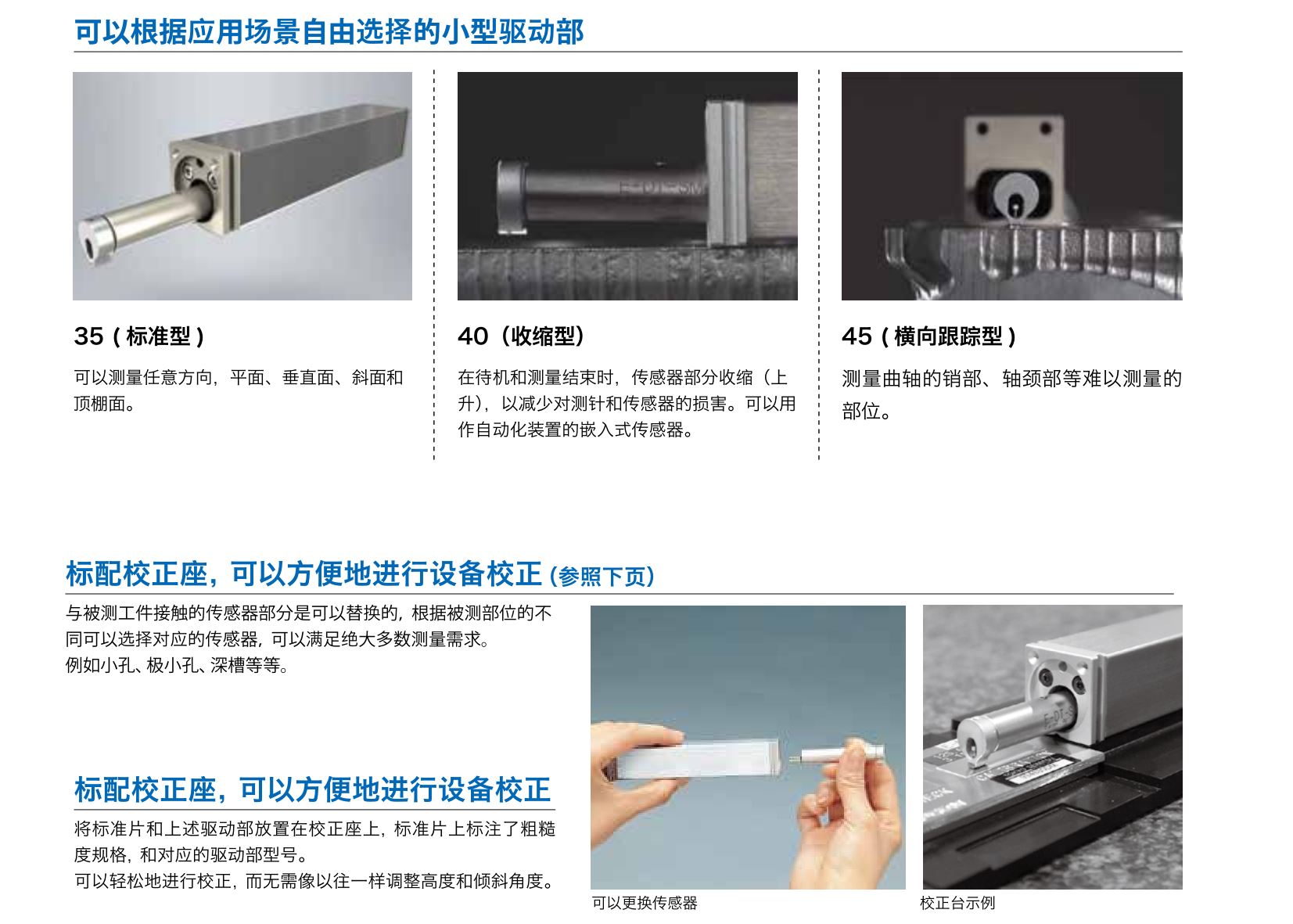 可以根据应用场景自由选择的小型驱动部

35（标准型）

可以测量任意方向，平面、垂直面、斜面和顶棚面。

40（收缩型）

在待机和测量结束时，传感器部分收缩（上升），以减少对测针和传感器的损害。可以用作自动化装置的嵌入式传感器。

45（横向跟踪型）

测量曲轴的销部、轴颈部等难以测量的部位。

标配校正座，可以方便地进行设备校正 (参照下页)

与被测工件接触的传感器部分是可以替换的，根据被测部位的不同可以选择对应的传感器，可以满足绝大多数测量需求。
例如小孔、极小孔、深槽等等。

标配校正座，可以方便地进行设备校正

将标准片和上述驱动部放置在校正座上，标准片上标注了粗糙度规格，和对应的驱动部型号。
可以轻松地进行校正，而无需像以往一样调整高度和倾斜角度。

可以更换传感器

校正台示例